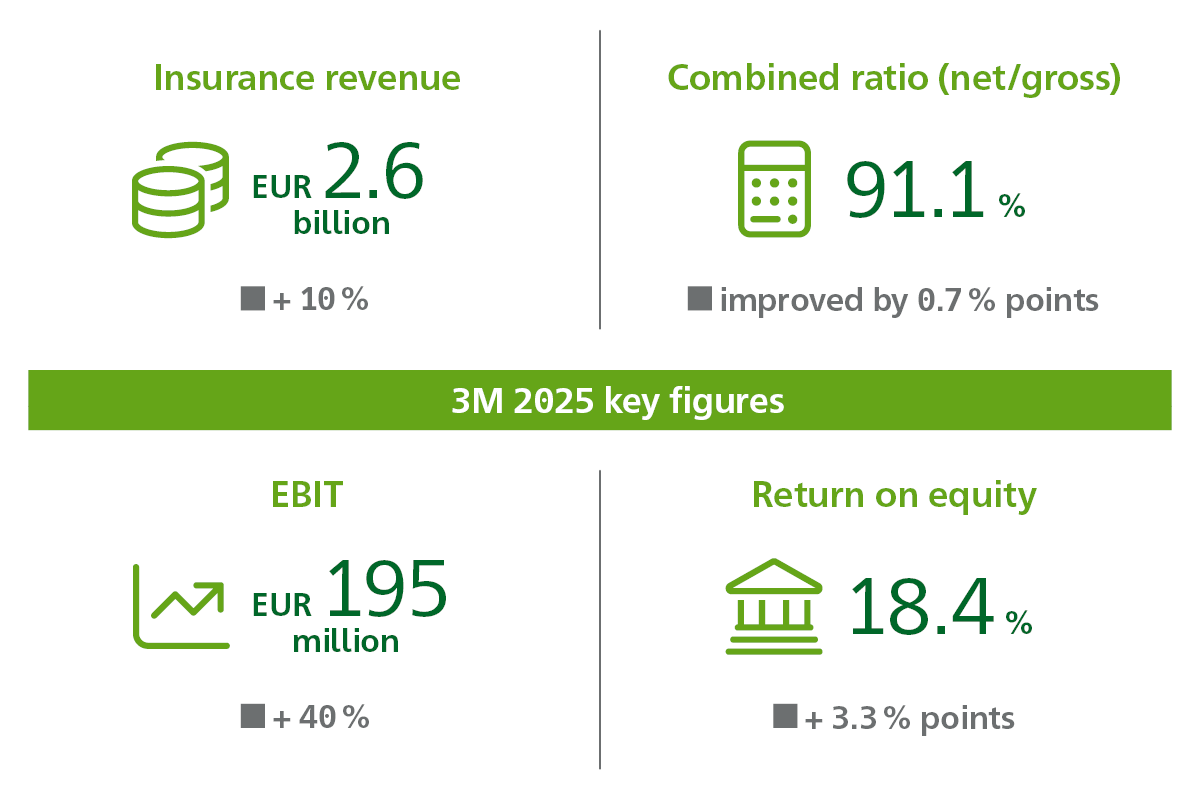 Insurance revenue

EUR 2.6 billion

+ 10 %

Combined ratio (net/gross)

91.1 %

improved by 0.7 % points

3M 2025 key figures

EBIT

EUR 195 million

+ 40 %

Return on equity

18.4 %

+ 3.3 % points